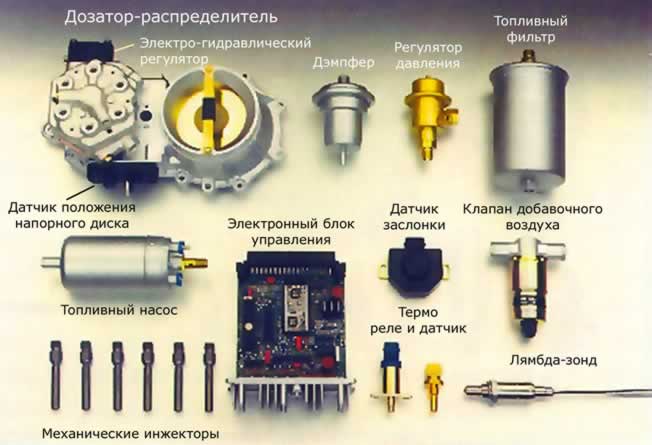 Дозатор-распределитель

Электро-гидравлический регулятор

Дэмпфер

Регулятор давления

Топливный фильтр

Датчик положения напорного диска

Электронный блок управления

Датчик заслонки

Клапан добавочного воздуха

Топливный насос

Термо реле и датчик

Лямбда-зонд

Механические инжекторы