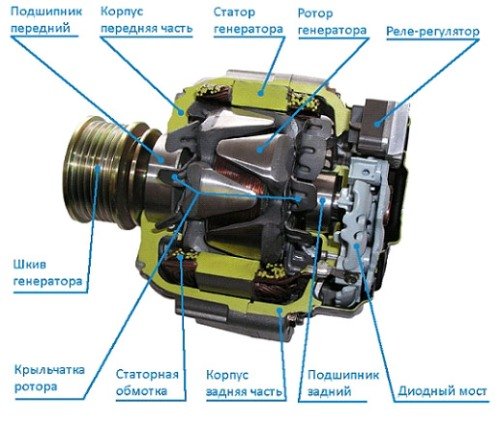 Подшипник передний

Корпус передняя часть

Статор генератора

Ротор генератора

Реле-регулятор

Шкив генератора

Крыльчатка ротора

Статорная обмотка

Корпус задняя часть

Подшипник задний

Диодный мост